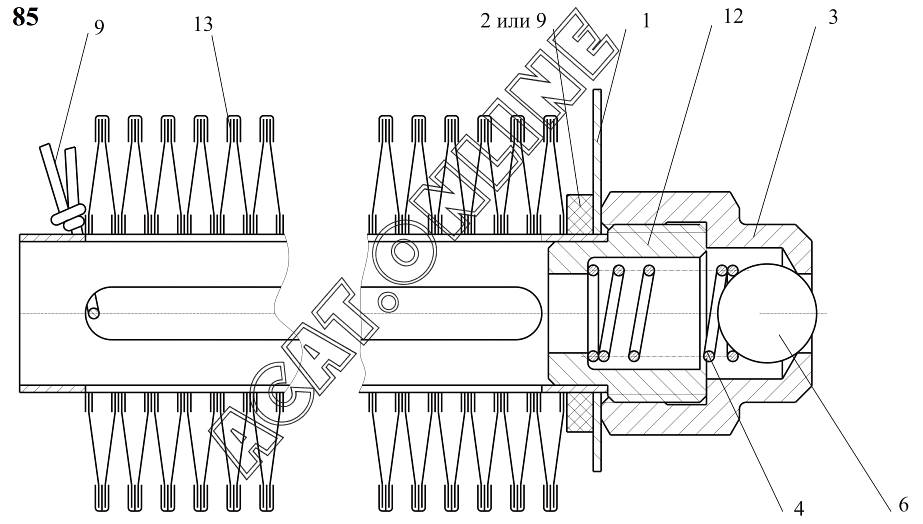 85
9
13
2 или 9
1
12
3
4
6
ACAT ONLINE