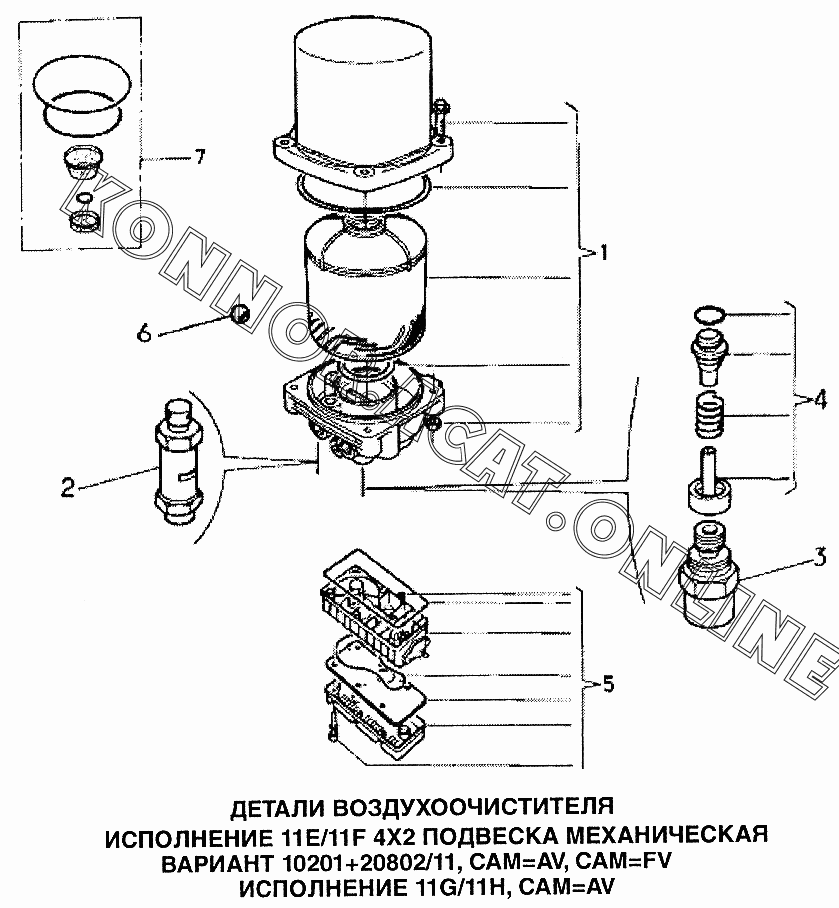 7
1
6
4
2
3
5
KONNOR-CAT.ONLINE

ДЕТАЛИ ВОЗДУХООЧИСТИТЕЛЯ
ИСПОЛНЕНИЕ 11E/11F 4X2 ПОДВЕСКА МЕХАНИЧЕСКАЯ
ВАРИАНТ 10201+20802/11, CAM=AV, CAM=FV
ИСПОЛНЕНИЕ 11G/11H, CAM=AV